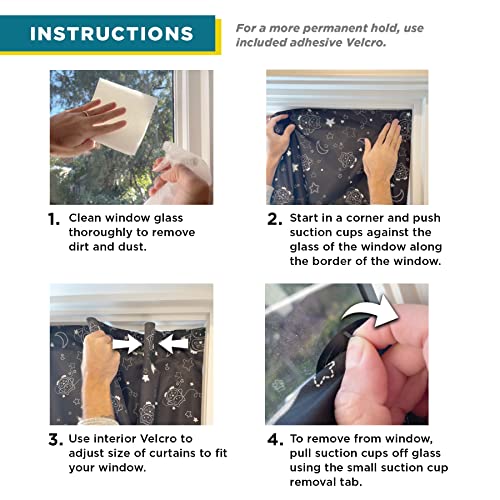 INSTRUCTIONS

For a more permanent hold, use included adhesive Velcro.

1. Clean window glass thoroughly to remove dirt and dust.

2. Start in a corner and push suction cups against the glass of the window along the border of the window.

3. Use interior Velcro to adjust size of curtains to fit your window.

4. To remove from window, pull suction cups off glass using the small suction cup removal tab.