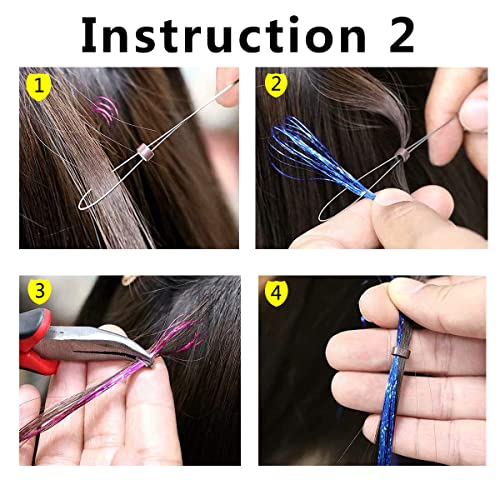 Instruction 2

1

2

3

4