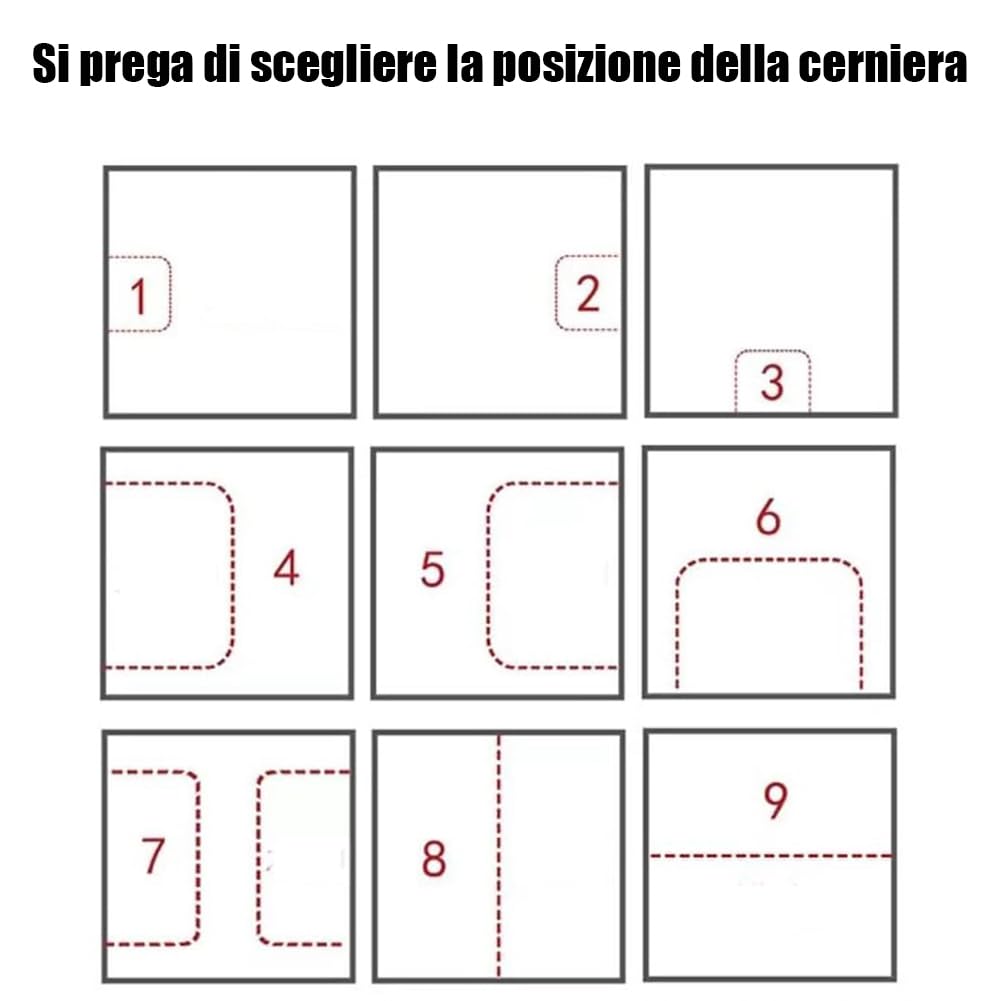 Si prega di scegliere la posizione della cerniera

1

2

3

4

5

6

7

8

9