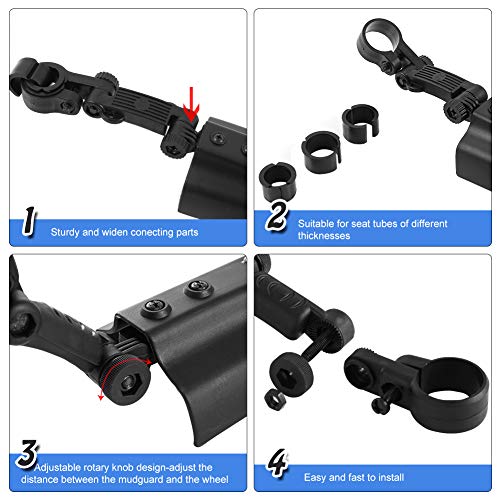 1 Sturdy and widen conecting parts

2 Suitable for seat tubes of different thicknesses

3 Adjustable rotary knob design-adjust the distance between the mudguard and the wheel

4 Easy and fast to install