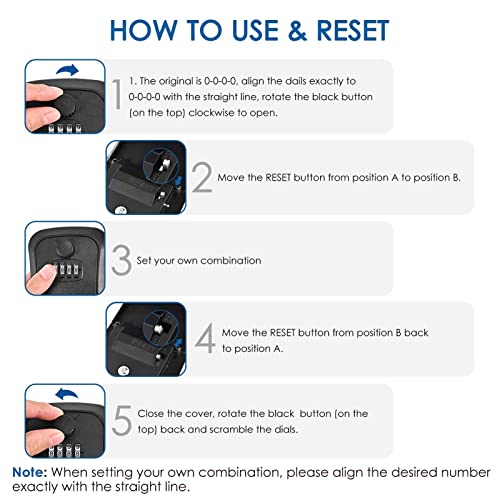 HOW TO USE & RESET

1 1. The original is 0-0-0-0, align the dails exactly to 0-0-0-0 with the straight line, rotate the black button (on the top) clockwise to open.

2 Move the RESET button from position A to position B.

3 Set your own combination

4 Move the RESET button from position B back to position A.

5 Close the cover, rotate the black button (on the top) back and scramble the dials.

Note: When setting your own combination, please align the desired number exactly with the straight line.