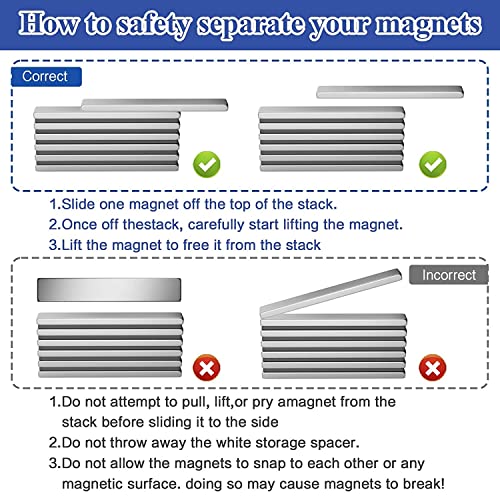 How to safety separate your magnets

Correct

1.Slide one magnet off the top of the stack.
2.Once off thestack, carefully start lifting the magnet.
3.Lift the magnet to free it from the stack

Incorrect

1.Do not attempt to pull, lift,or pry amagnet from the stack before sliding it to the side
2.Do not throw away the white storage spacer.
3.Do not allow the magnets to snap to each other or any magnetic surface. doing so may cause magnets to break!