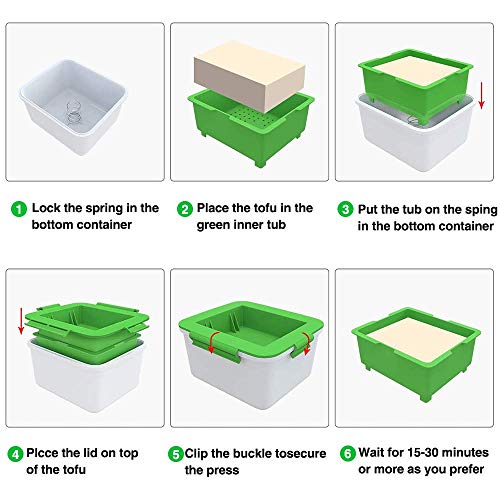 1 Lock the spring in the bottom container

2 Place the tofu in the green inner tub

3 Put the tub on the sping in the bottom container

4 Plcce the lid on top of the tofu

5 Clip the buckle tosecure the press

6 Wait for 15-30 minutes or more as you prefer