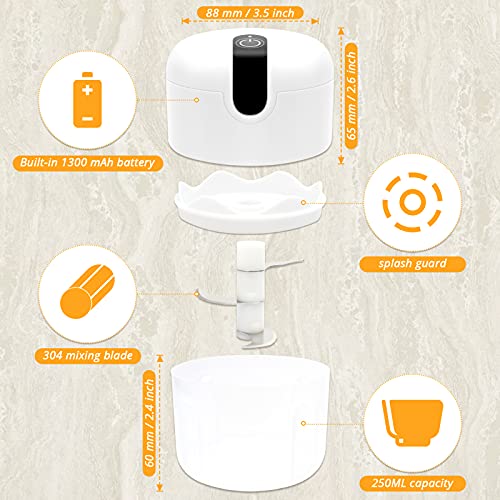 88 mm / 3.5 inch

65 mm / 2.6 inch

Built-in 1300 mAh battery

splash guard

304 mixing blade

60 mm / 2.4 inch

250ML capacity