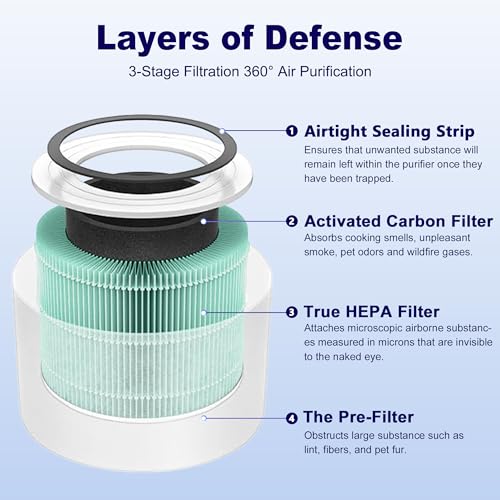 Layers of Defense

3-Stage Filtration 360° Air Purification

❶ Airtight Sealing Strip
Ensures that unwanted substance will remain left within the purifier once they have been trapped.

❷ Activated Carbon Filter
Absorbs cooking smells, unpleasant smoke, pet odors and wildfire gases.

❸ True HEPA Filter
Attaches microscopic airborne substances measured in microns that are invisible to the naked eye.

❹ The Pre-Filter
Obstructs large substance such as lint, fibers, and pet fur.