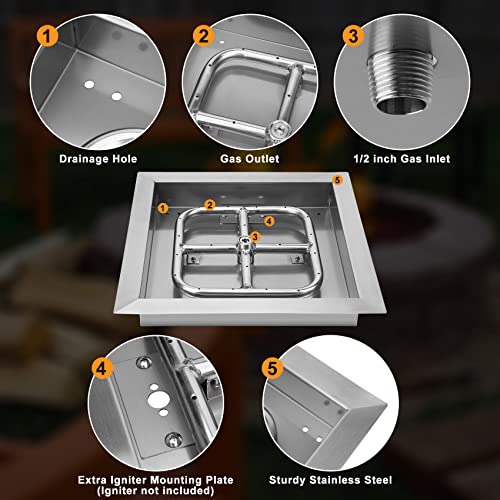 1
Drainage Hole

2
Gas Outlet

3
1/2 inch Gas Inlet

5
1
2
4
3

4
Extra Igniter Mounting Plate (Igniter not included)

5
Sturdy Stainless Steel