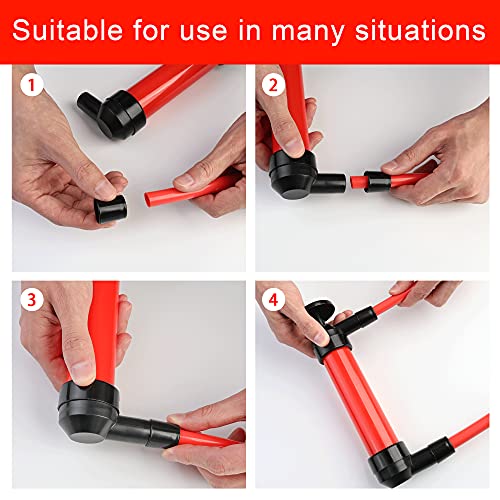 Suitable for use in many situations

1

2

3

4