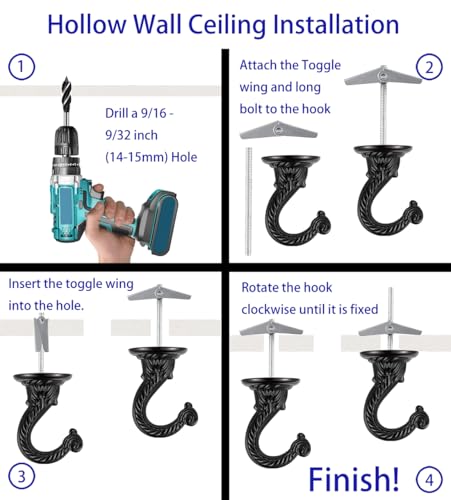 Hollow Wall Ceiling Installation

1

Drill a 9/16 - 9/32 inch (14-15mm) Hole

Attach the Toggle wing and long bolt to the hook

2

Insert the toggle wing into the hole.

3

Rotate the hook clockwise until it is fixed

Finish!

4