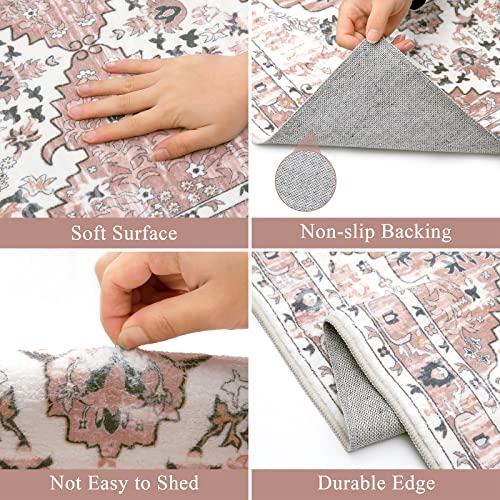 Soft Surface

Non-slip Backing

Not Easy to Shed

Durable Edge