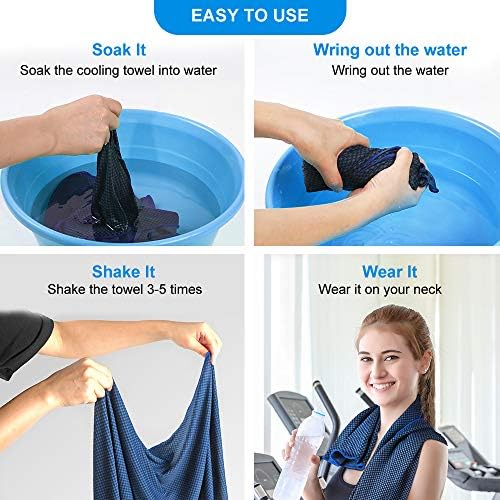 EASY TO USE

Soak It
Soak the cooling towel into water

Wring out the water
Wring out the water

Shake It
Shake the towel 3-5 times

Wear It
Wear it on your neck