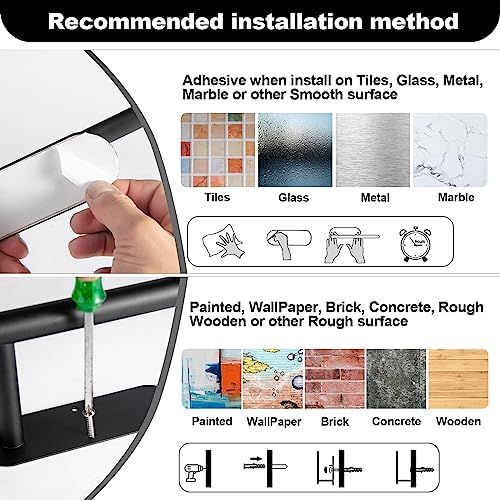 Recommended installation method

Adhesive when install on Tiles, Glass, Metal, Marble or other Smooth surface

Tiles
Glass
Metal
Marble

Painted, WallPaper, Brick, Concrete, Rough Wooden or other Rough surface

Painted
WallPaper
Brick
Concrete
Wooden