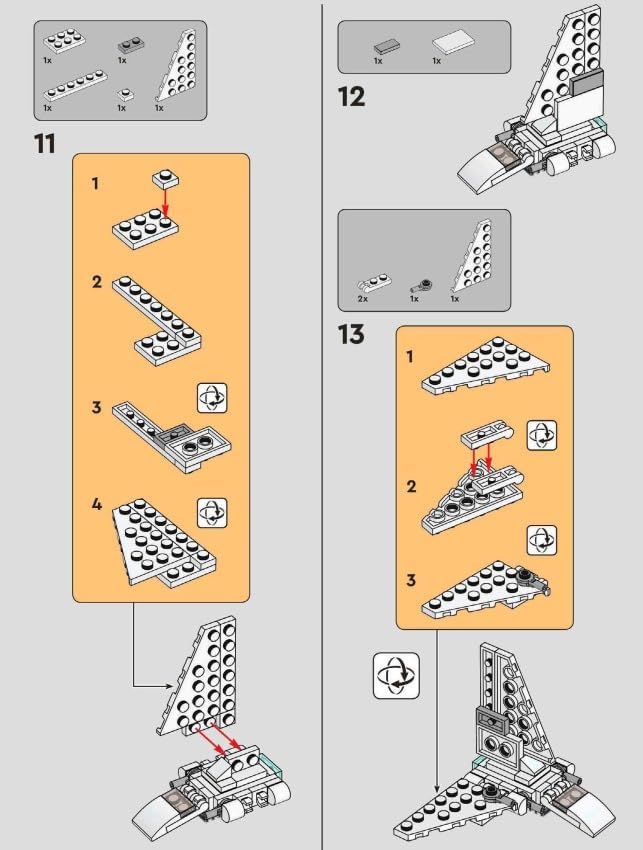 1x
1x
1x
1x
1x

11

1

2

3

4

1x
1x

12

2x
1x
1x

13

1

2

3