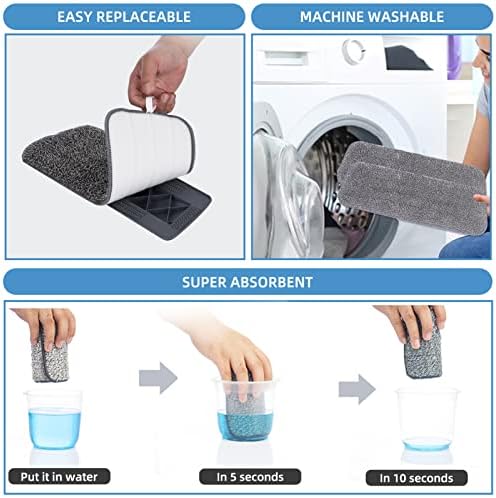 EASY REPLACEABLE

MACHINE WASHABLE

SUPER ABSORBENT

Put it in water

In 5 seconds

In 10 seconds