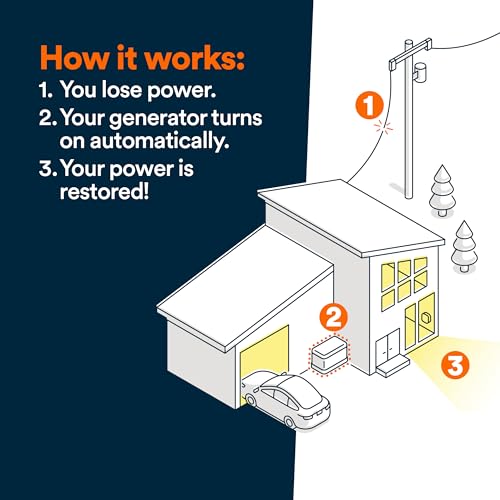 How it works:
1. You lose power.
2. Your generator turns on automatically.
3. Your power is restored!

1

2

3