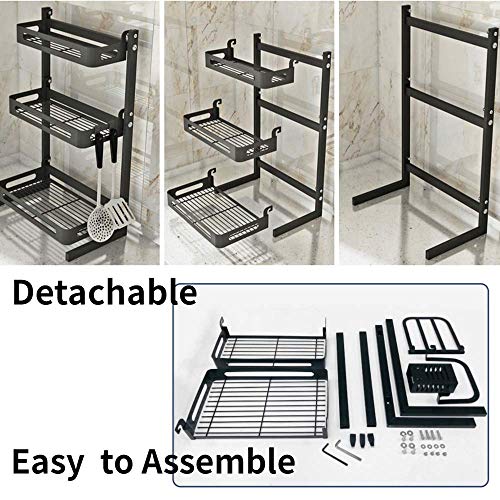 Detachable

Easy to Assemble