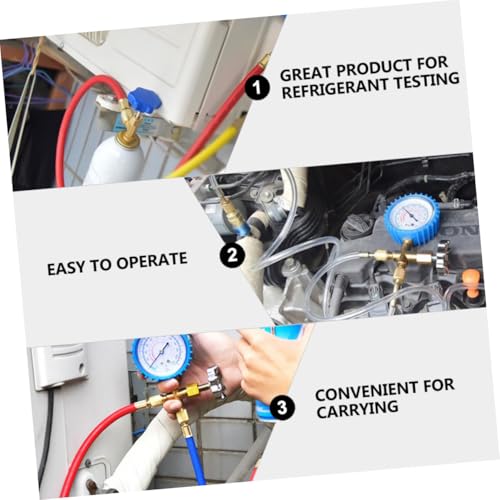 1
GREAT PRODUCT FOR
REFRIGERANT TESTING

EASY TO OPERATE

2

3
CONVENIENT FOR
CARRYING