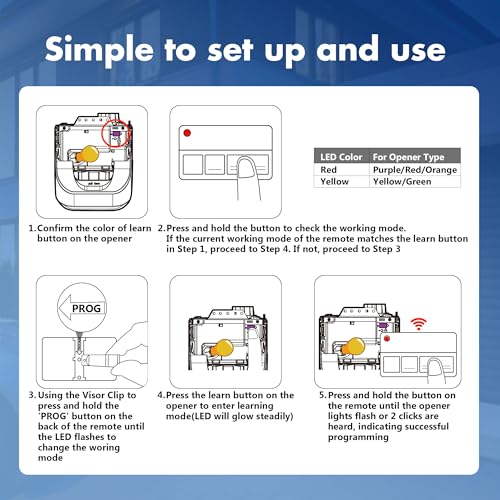 Simple to set up and use

| LED Color | For Opener Type |
|---|---|
| Red | Purple/Red/Orange |
| Yellow | Yellow/Green |

1. Confirm the color of learn button on the opener

2. Press and hold the button to check the working mode. If the current working mode of the remote matches the learn button in Step 1, proceed to Step 4. If not, proceed to Step 3

PROG

3. Using the Visor Clip to press and hold the 'PROG' button on the back of the remote until the LED flashes to change the woring mode

4. Press the learn button on the opener to enter learning mode(LED will glow steadily)

5. Press and hold the button on the remote until the opener lights flash or 2 clicks are heard, indicating successful programming