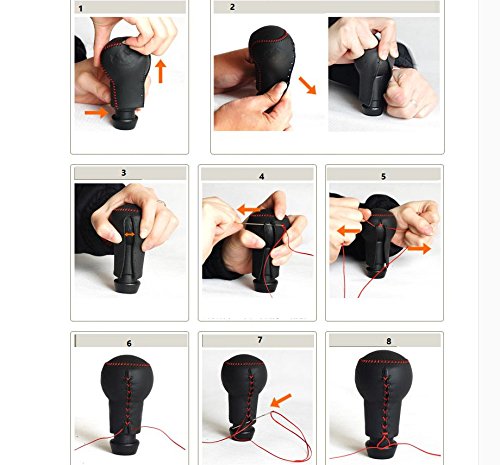 1

2

3

4

5

6

7

8