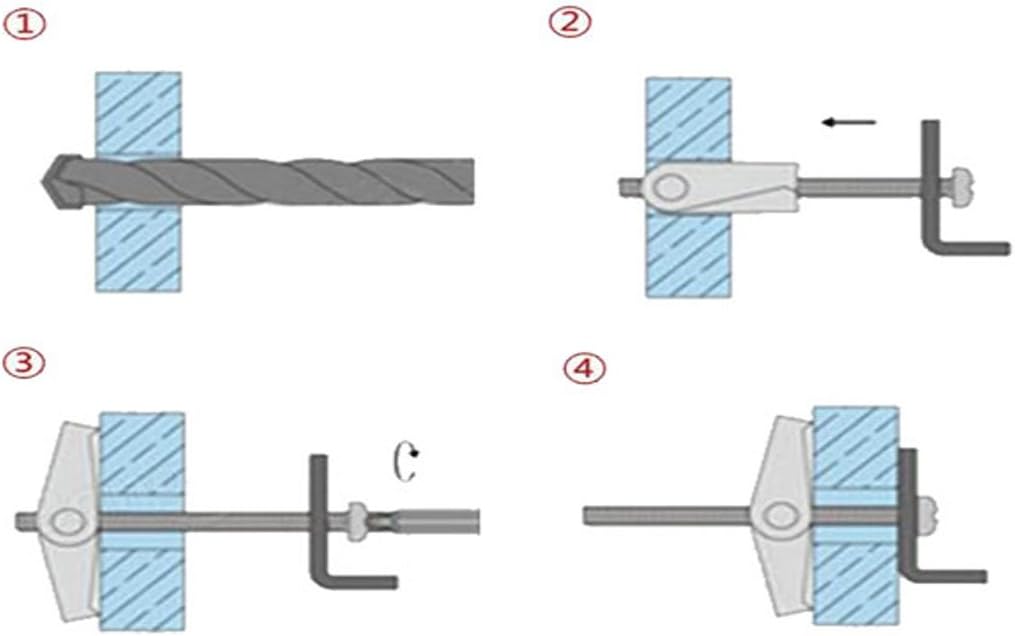 ①

②

③

④