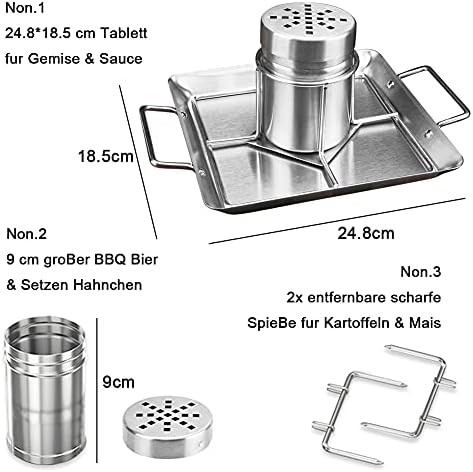 Non.1
24.8*18.5 cm Tablett
fur Gemise & Sauce

18.5cm

24.8cm

Non.2
9 cm groBer BBQ Bier
& Setzen Hahnchen

Non.3
2x entfernbare scharfe
SpieBe fur Kartoffeln & Mais

9cm