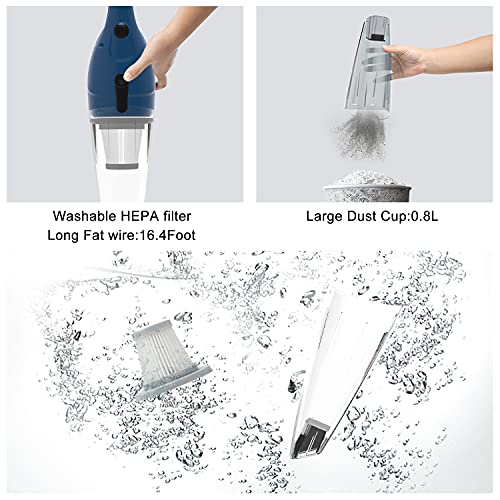 Washable HEPA filter
Long Fat wire:16.4Foot

Large Dust Cup:0.8L