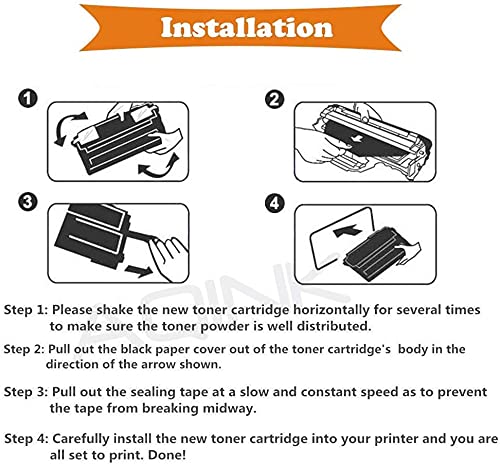 Installation

1

2

3

4

AQINK

Step 1: Please shake the new toner cartridge horizontally for several times to make sure the toner powder is well distributed.

Step 2: Pull out the black paper cover out of the toner cartridge's body in the direction of the arrow shown.

Step 3: Pull out the sealing tape at a slow and constant speed as to prevent the tape from breaking midway.

Step 4: Carefully install the new toner cartridge into your printer and you are all set to print. Done!