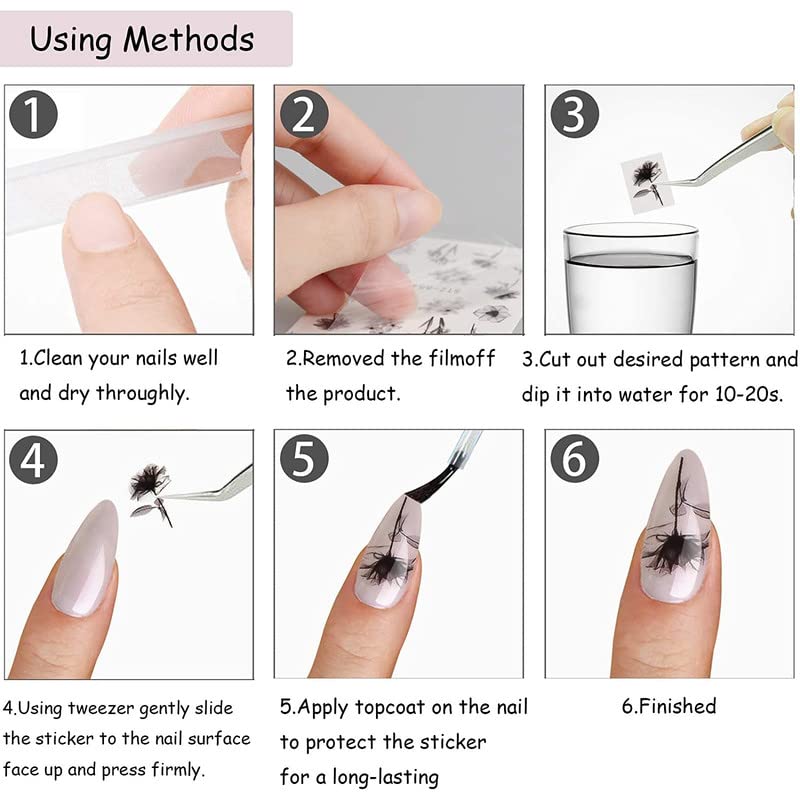 Using Methods

1

2

3

1.Clean your nails well and dry throughly.

2.Removed the filmoff the product.

3.Cut out desired pattern and dip it into water for 10-20s.

4

5

6

4.Using tweezer gently slide the sticker to the nail surface face up and press firmly.

5.Apply topcoat on the nail to protect the sticker for a long-lasting

6.Finished