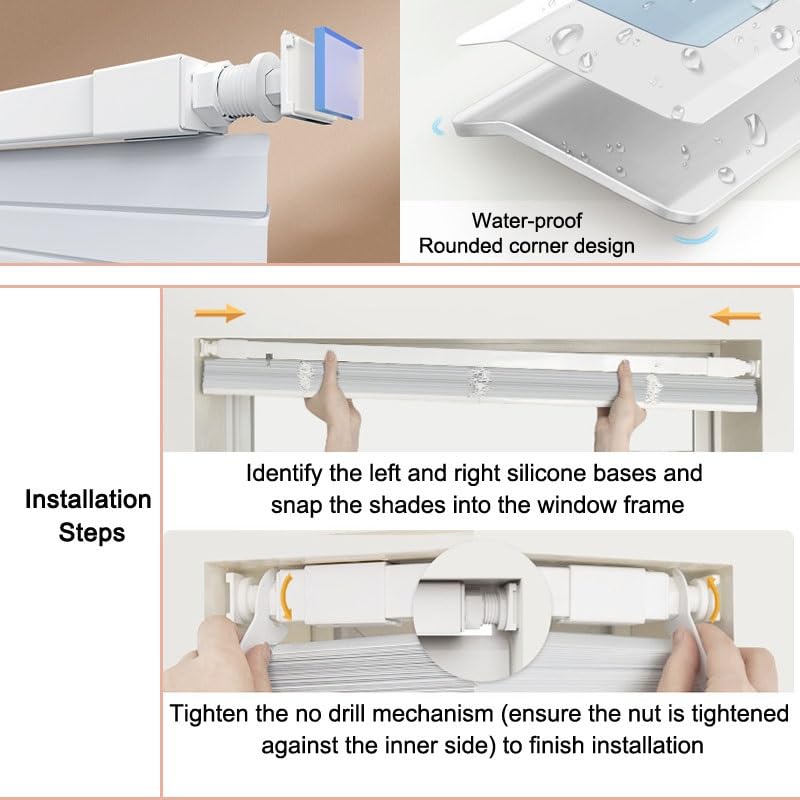 Water-proof
Rounded corner design

Installation Steps

Identify the left and right silicone bases and snap the shades into the window frame

Tighten the no drill mechanism (ensure the nut is tightened against the inner side) to finish installation