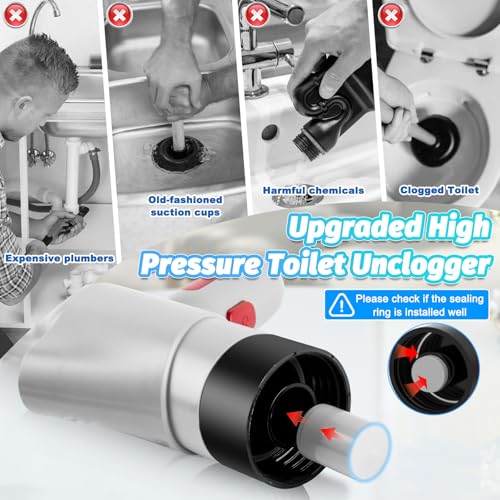 Expensive plumbers

Old-fashioned suction cups

Harmful chemicals

Clogged Toilet

Upgraded High Pressure Toilet Unclogger

Please check if the sealing ring is installed well