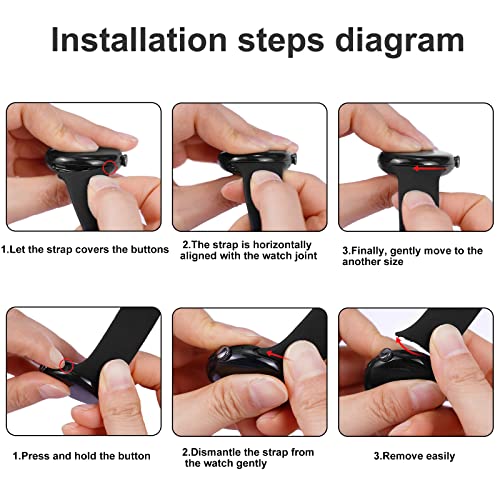 Installation steps diagram

1.Let the strap covers the buttons

2.The strap is horizontally aligned with the watch joint

3.Finally, gently move to the another size

1.Press and hold the button

2.Dismantle the strap from the watch gently

3.Remove easily