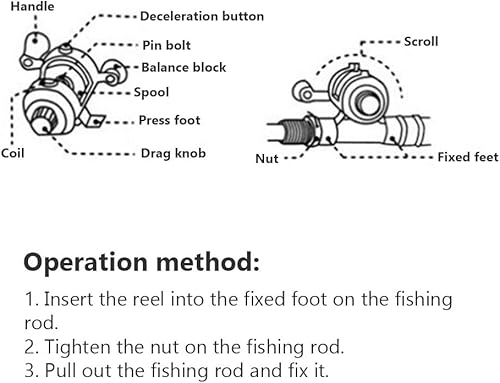 Handle
Deceleration button
Pin bolt
Balance block
Spool
Press foot
Coil
Drag knob

Scroll
Nut
Fixed feet

Operation method:

1. Insert the reel into the fixed foot on the fishing rod.
2. Tighten the nut on the fishing rod.
3. Pull out the fishing rod and fix it.