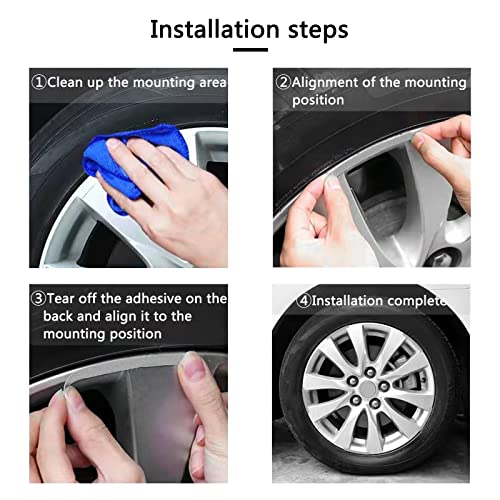 Installation steps

①Clean up the mounting area

②Alignment of the mounting position

③Tear off the adhesive on the back and align it to the mounting position

④Installation complete