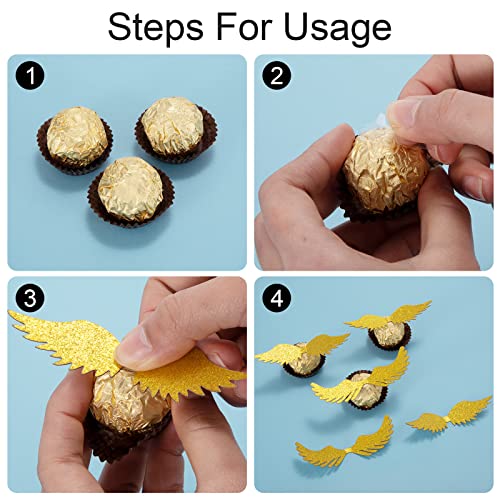 Steps For Usage

1

2

3

4