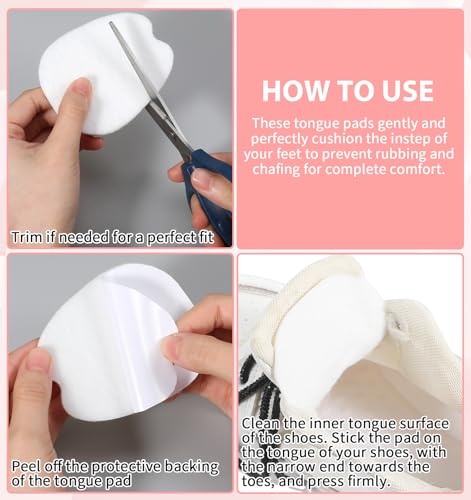 Trim if needed for a perfect fit

HOW TO USE

These tongue pads gently and perfectly cushion the instep of your feet to prevent rubbing and chafing for complete comfort.

Peel off the protective backing of the tongue pad

Clean the inner tongue surface of the shoes. Stick the pad on the tongue of your shoes, with the narrow end towards the toes, and press firmly.