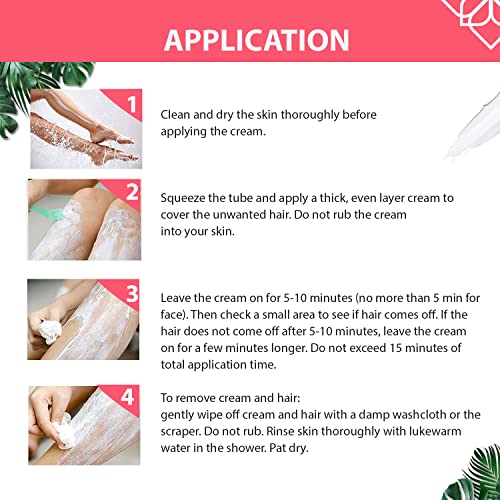 APPLICATION

1

Clean and dry the skin thoroughly before applying the cream.

2

Squeeze the tube and apply a thick, even layer cream to cover the unwanted hair. Do not rub the cream into your skin.

3

Leave the cream on for 5-10 minutes (no more than 5 min for face). Then check a small area to see if hair comes off. If the hair does not come off after 5-10 minutes, leave the cream on for a few minutes longer. Do not exceed 15 minutes of total application time.

4

To remove cream and hair:
gently wipe off cream and hair with a damp washcloth or the scraper. Do not rub. Rinse skin thoroughly with lukewarm water in the shower. Pat dry.