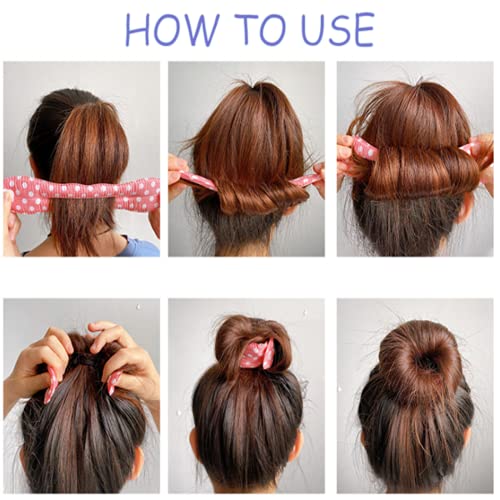 HOW TO USE