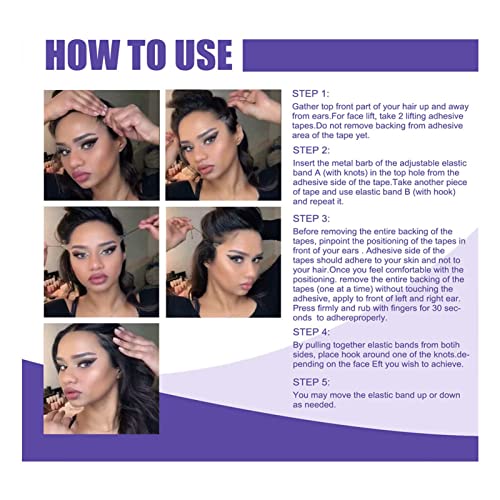 HOW TO USE

STEP 1:
Gather top front part of your hair up and away from ears.For face lift, take 2 lifting adhesive tapes.Do not remove backing from adhesive area of the tape yet.

STEP 2:
Insert the metal barb of the adjustable elastic band A (with knots) in the top hole from the adhesive side of the tape.Take another piece of tape and use elastic band B (with hook) and repeat it.

STEP 3:
Before removing the entire backing of the tapes, pinpoint the positioning of the tapes in front of your ears . Adhesive side of the tapes should adhere to your skin and not to your hair.Once you feel comfortable with the positioning. remove the entire backing of the tapes (one at a time) without touching the adhesive, apply to front of left and right ear. Press firmly and rub with fingers for 30 seconds to adhereproperly.

STEP 4:
By pulling together elastic bands from botih sides, place hook around one of the knots.depending on the face Eft you wish to achieve.

STEP 5:
You may move the elastic band up or down as needed.