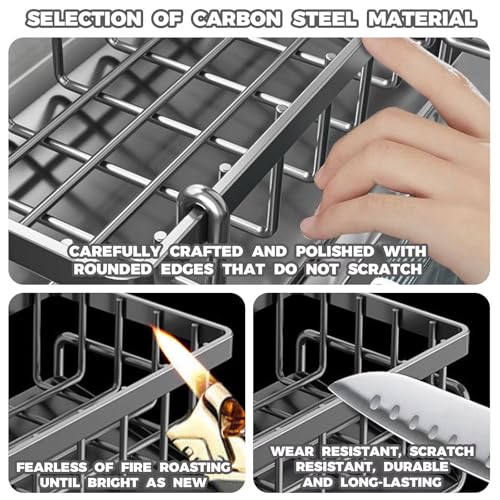 SELECTION OF CARBON STEEL MATERIAL

CAREFULLY CRAFTED AND POLISHED WITH ROUNDED EDGES THAT DO NOT SCRATCH

FEARLESS OF FIRE ROASTING UNTIL BRIGHT AS NEW

WEAR RESISTANT, SCRATCH RESISTANT, DURABLE AND LONG-LASTING