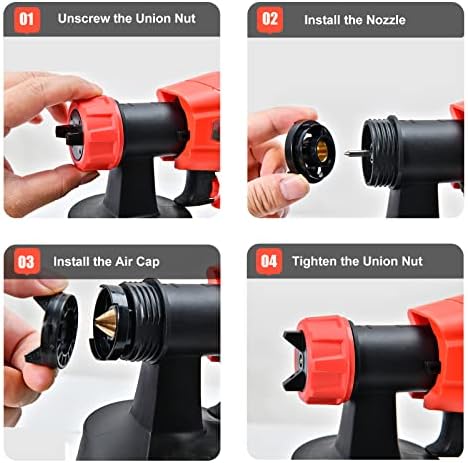 01 Unscrew the Union Nut

02 Install the Nozzle

03 Install the Air Cap

04 Tighten the Union Nut