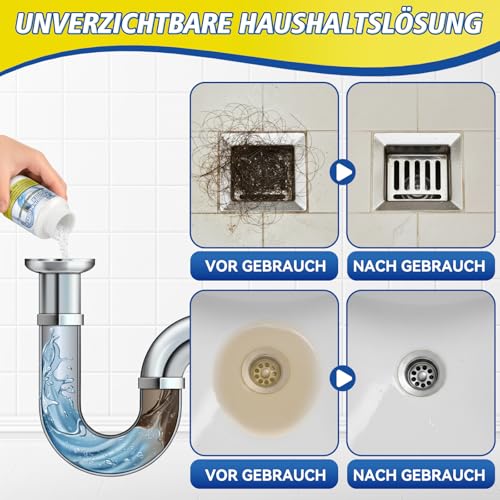 UNVERZICHTBARE HAUSHALTSLÖSUNG

VOR GEBRAUCH

NACH GEBRAUCH

VOR GEBRAUCH

NACH GEBRAUCH