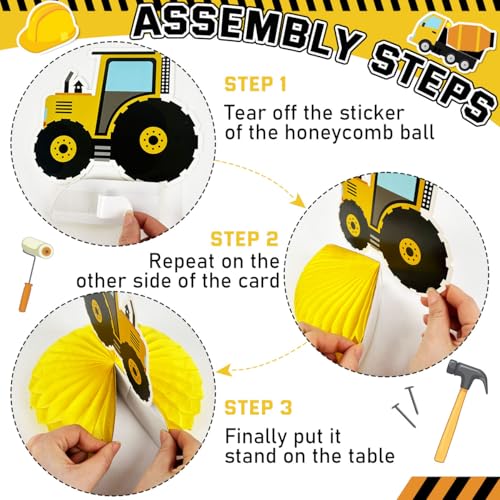 ASSEMBLY STEPS

STEP 1
Tear off the sticker of the honeycomb ball

STEP 2
Repeat on the other side of the card

STEP 3
Finally put it stand on the table