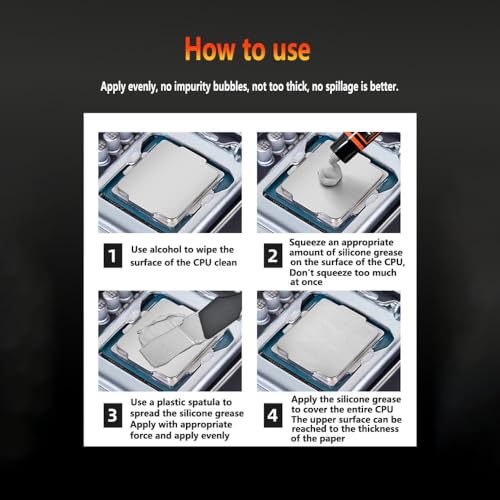 How to use

Apply evenly, no impurity bubbles, not too thick, no spillage is better.

1 Use alcohol to wipe the surface of the CPU clean

2 Squeeze an appropriate amount of silicone grease on the surface of the CPU, Don't squeeze too much at once

3 Use a plastic spatula to spread the silicone grease Apply with appropriate force and apply evenly

4 Apply the silicone grease to cover the entire CPU The upper surface can be reached to the thickness of the paper