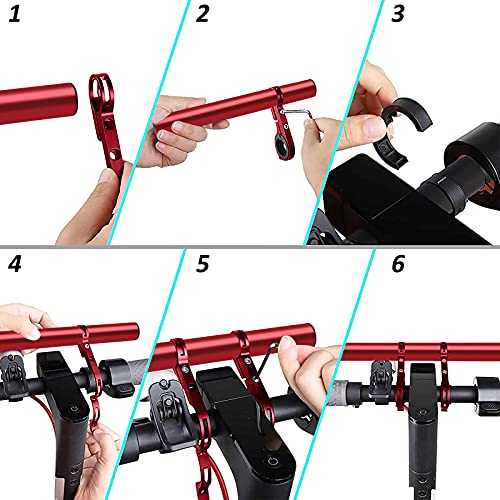 1

2

3

4

5

6