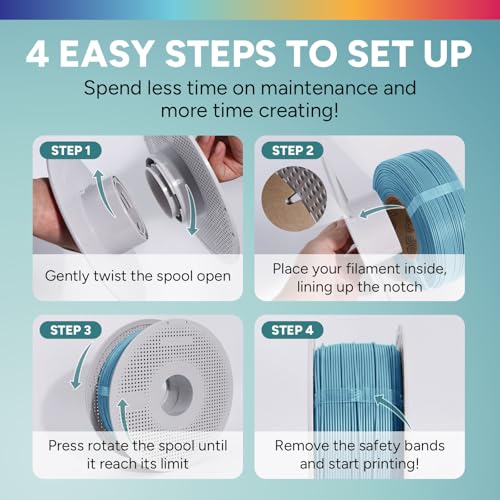 4 EASY STEPS TO SET UP

Spend less time on maintenance and more time creating!

STEP 1

Gently twist the spool open

STEP 2

Place your filament inside, lining up the notch

STEP 3

Press rotate the spool until it reach its limit

STEP 4

Remove the safety bands and start printing!