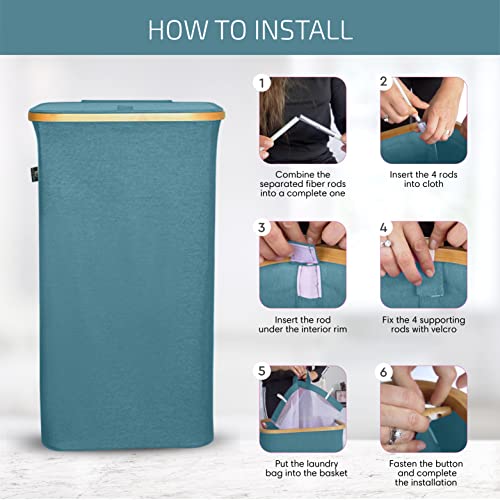 HOW TO INSTALL

1
Combine the separated fiber rods into a complete one

2
Insert the 4 rods into cloth

3
Insert the rod under the interior rim

4
Fix the 4 supporting rods with velcro

5
Put the laundry bag into the basket

6
Fasten the button and complete the installation