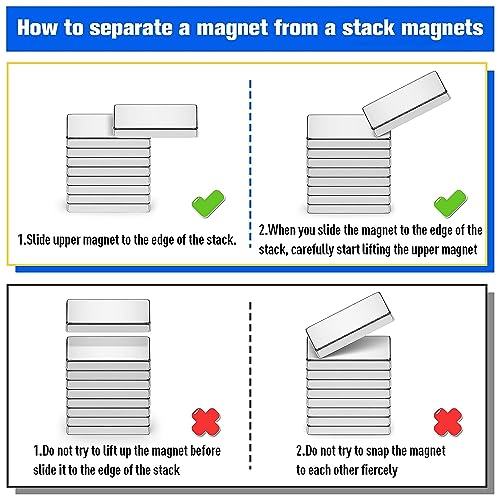 How to separate a magnet from a stack magnets

1.Slide upper magnet to the edge of the stack.

2.When you slide the magnet to the edge of the stack, carefully start lifting the upper magnet

1.Do not try to lift up the magnet before slide it to the edge of the stack

2.Do not try to snap the magnet to each other fiercely