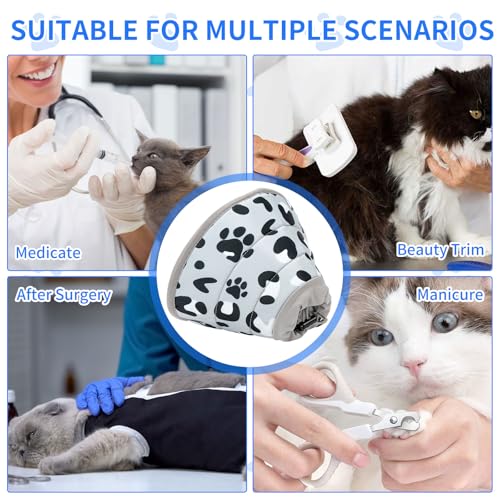 SUITABLE FOR MULTIPLE SCENARIOS

Medicate

Beauty Trim

After Surgery

Manicure