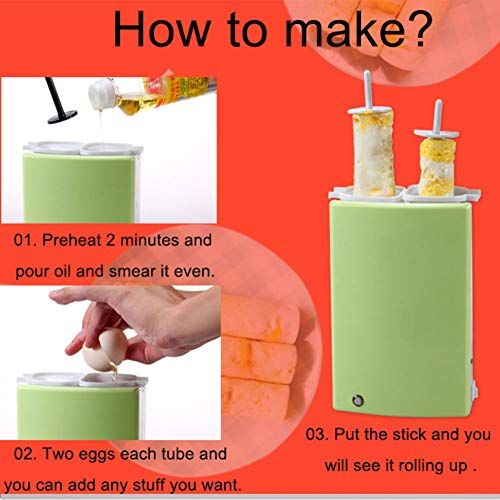 How to make?

01. Preheat 2 minutes and pour oil and smear it even.

02. Two eggs each tube and you can add any stuff you want.

03. Put the stick and you will see it rolling up .