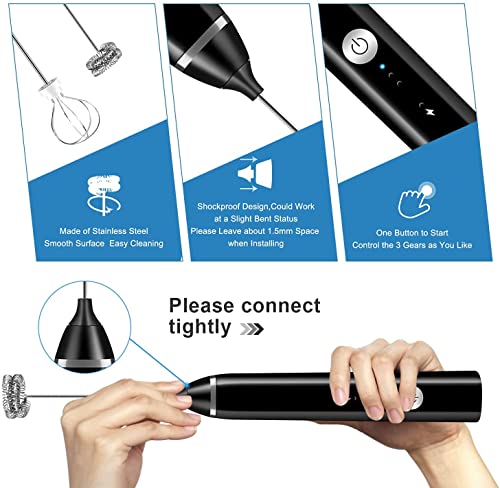 Made of Stainless Steel
Smooth Surface Easy Cleaning

Shockproof Design,Could Work
at a Slight Bent Status
Please Leave about 1.5mm Space
when Installing

One Button to Start
Control the 3 Gears as You Like

Please connect
tightly