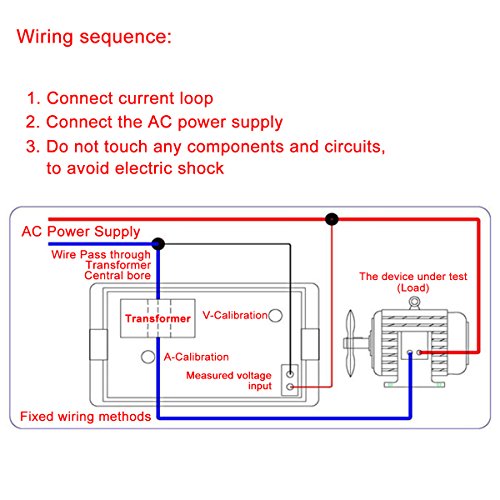 Wiring sequence:

1. Connect current loop
2. Connect the AC power supply
3. Do not touch any components and circuits, to avoid electric shock

AC Power Supply

Wire Pass through Transformer Central bore

The device under test (Load)

Transformer

V-Calibration

A-Calibration

Measured voltage input

Fixed wiring methods